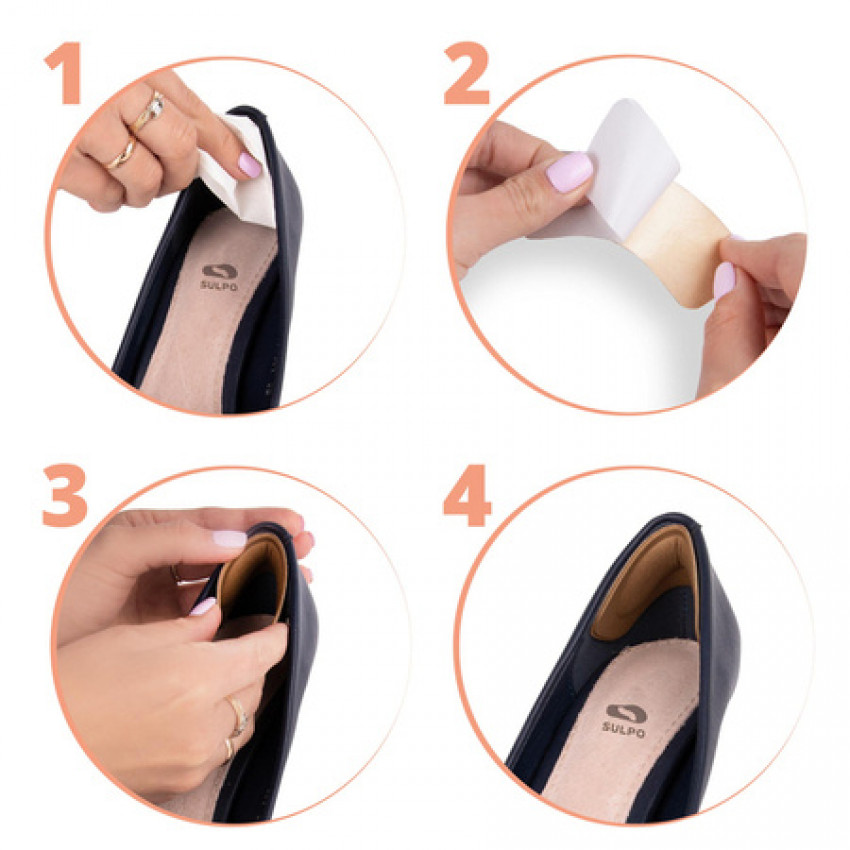 1

SULPO

2

3

4

SULPO